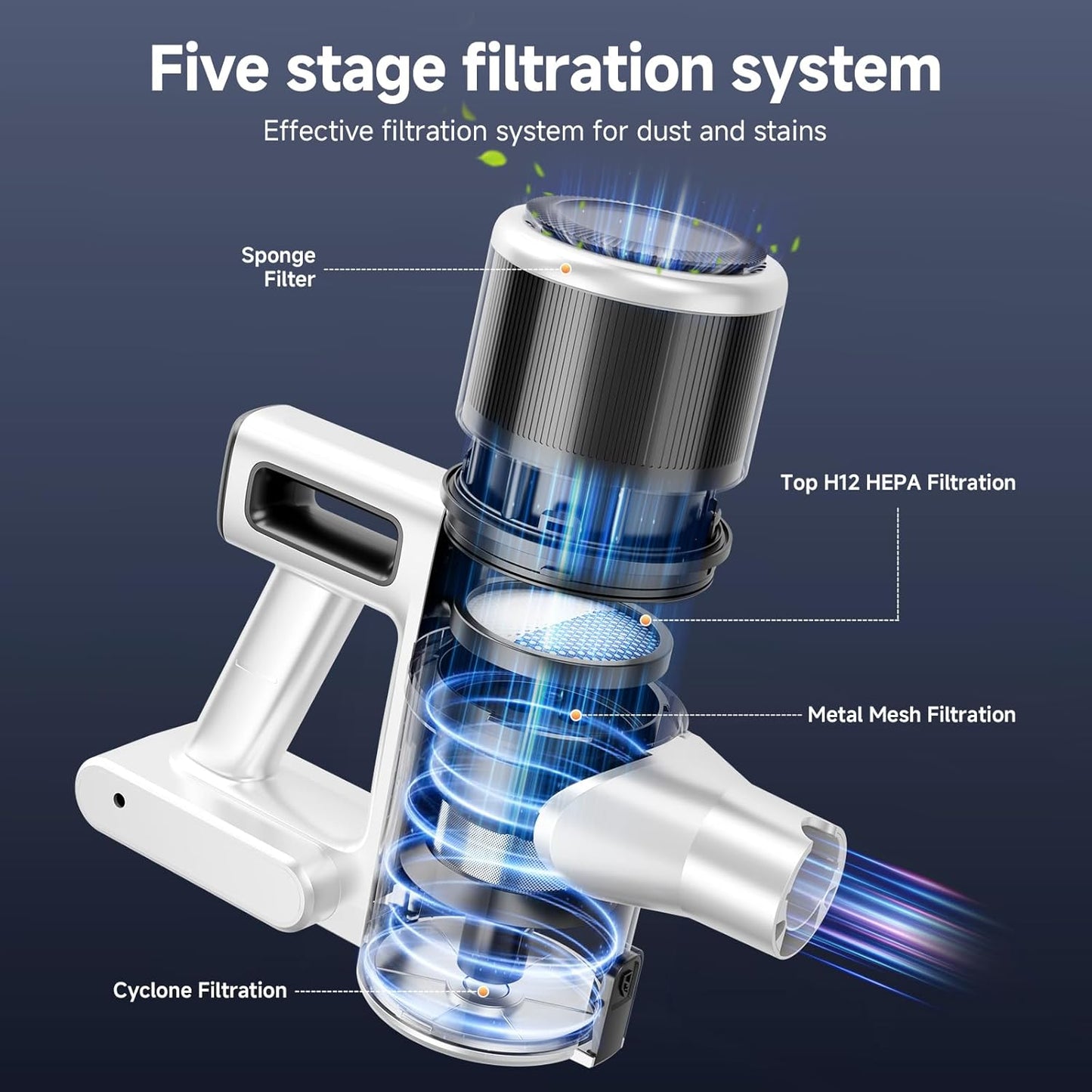 Five stage filtration system

Effective filtration system for dust and stains

Sponge Filter

Top H12 HEPA Filtration

Metal Mesh Filtration

Cyclone Filtration